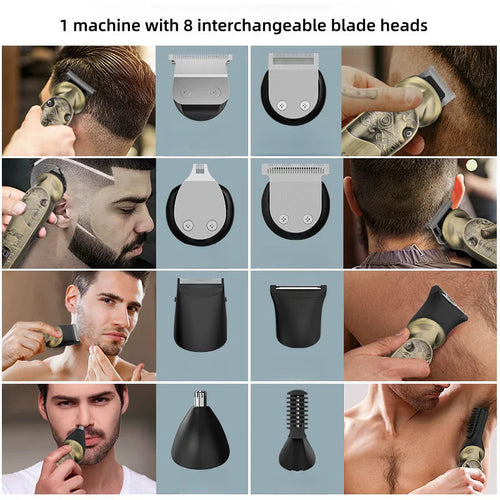 1 machine with 8 interchangeable blade heads